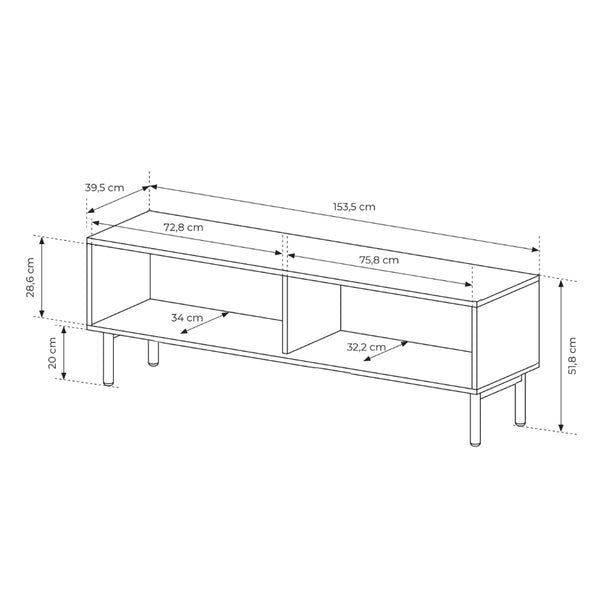 39,5 cm
153,5 cm
72,8 cm
75,8 cm
28,6 cm
34 cm
32,2 cm
20 cm
51,8 cm