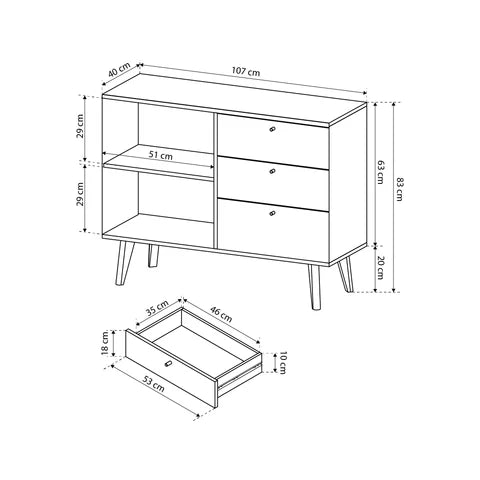 40 cm
107 cm
29 cm
51 cm
29 cm
63 cm
83 cm
20 cm
35 cm
46 cm
18 cm
10 cm
53 cm