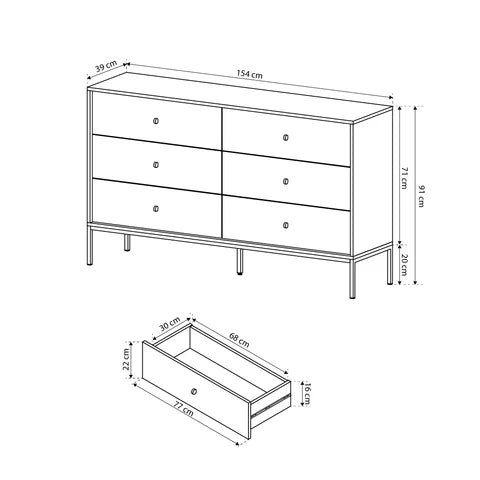 39 cm
154 cm
71 cm
91 cm
20 cm
30 cm
68 cm
22 cm
16 cm
77 cm