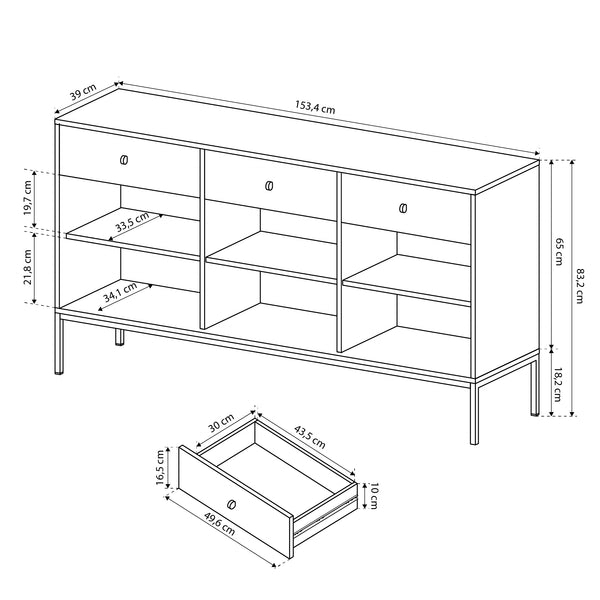 39 cm
153,4 cm
19,7 cm
33,5 cm
21,8 cm
34,1 cm
65 cm
83,2 cm
18,2 cm
30 cm
43,5 cm
16,5 cm
10 cm
49,6 cm