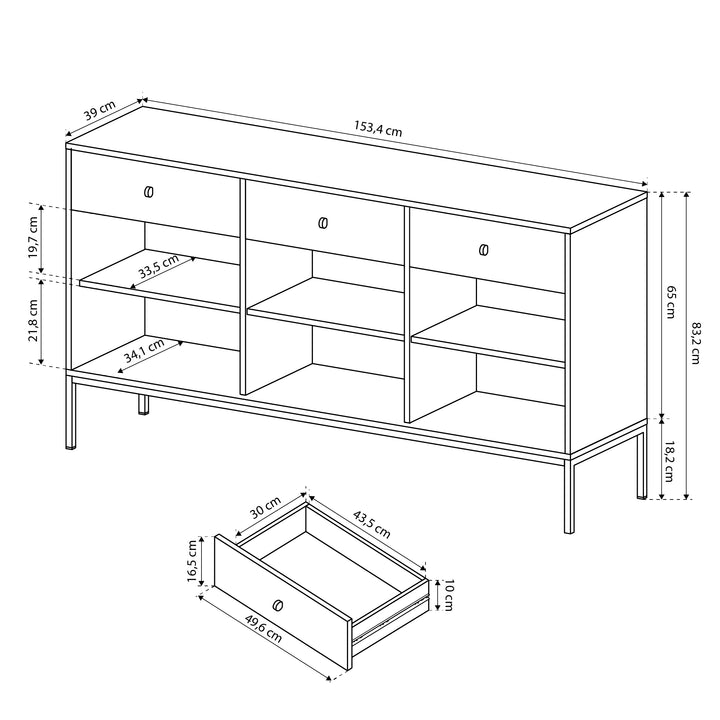 39 cm
153,4 cm
19,7 cm
33,5 cm
21,8 cm
34,1 cm
65 cm
83,2 cm
18,2 cm
30 cm
43,5 cm
16,5 cm
10 cm
49,6 cm