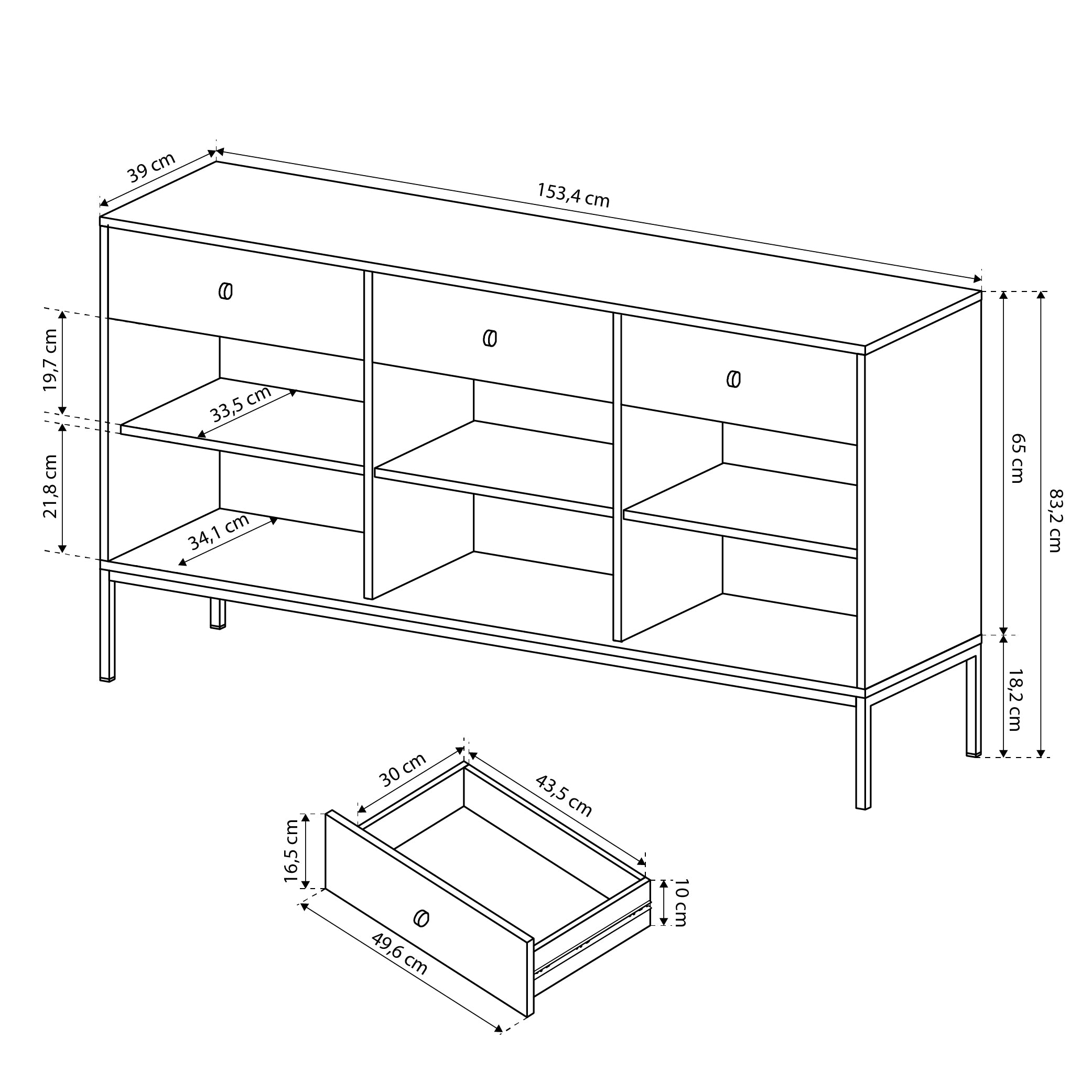 39 cm
153,4 cm
19,7 cm
33,5 cm
21,8 cm
34,1 cm
65 cm
83,2 cm
18,2 cm
30 cm
43,5 cm
16,5 cm
10 cm
49,6 cm